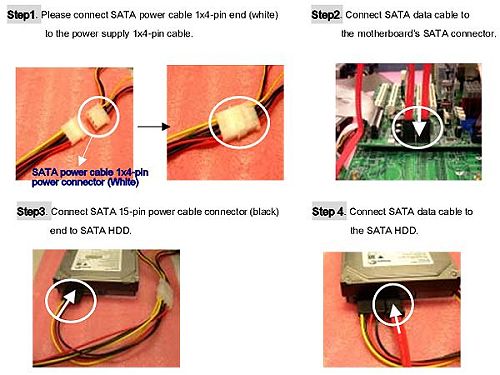 Step1. Please connect SATA power cable 1x4-pin end (white) to the power supply 1x4-pin cable.

SATA power cable 1x4-pin power connector (White)

Step2. Connect SATA data cable to the motherboard's SATA connector.

Step3. Connect SATA 15-pin power cable connector (black) end to SATA HDD.

Step 4. Connect SATA data cable to the SATA HDD.